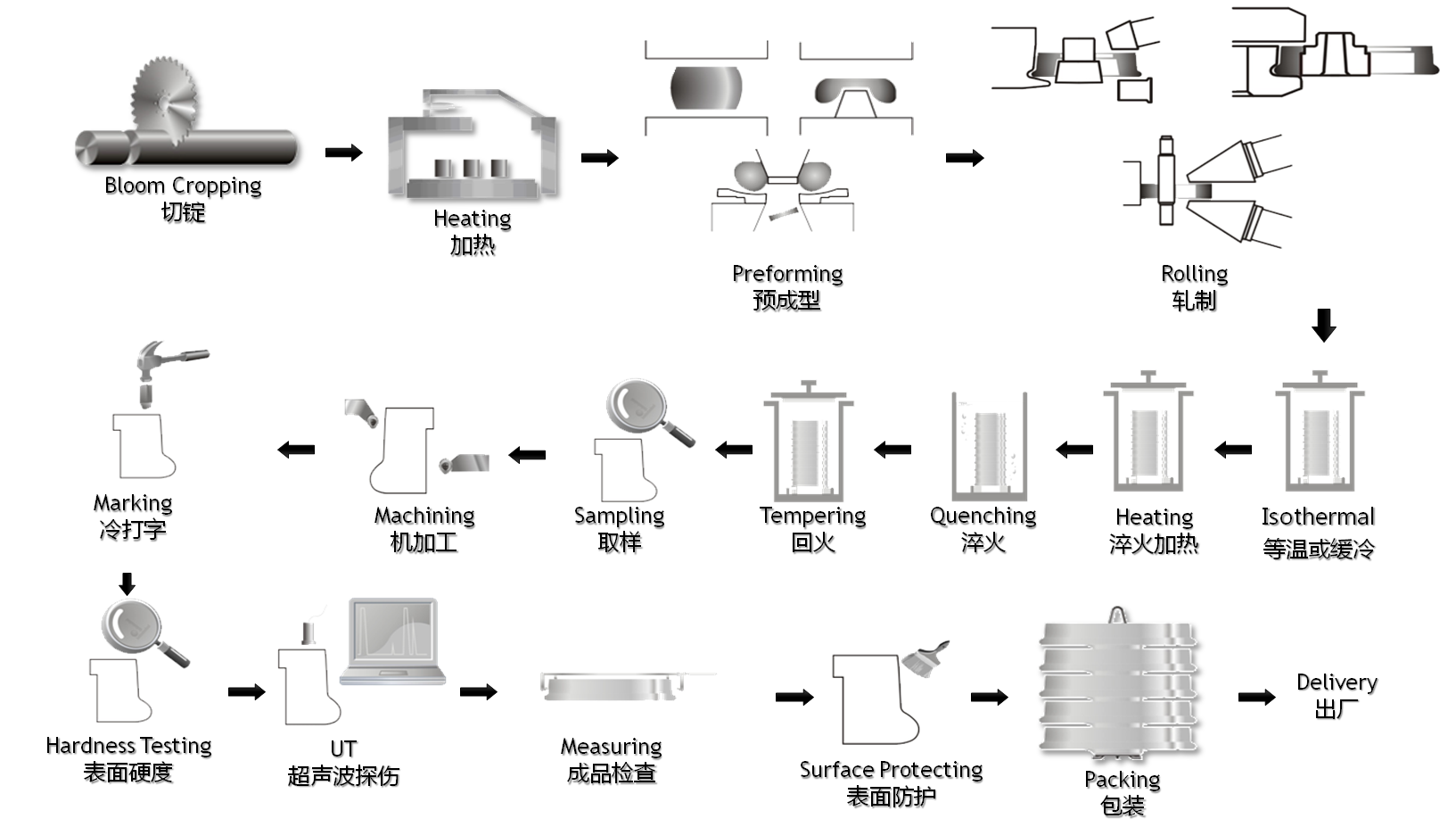 Bloom Cropping
切锭

Heating
加热

Preforming
预成型

Rolling
轧制

Isothermal
等温或缓冷

Heating
淬火加热

Quenching
淬火

Tempering
回火

Sampling
取样

Machining
机加工

Marking
冷打字

Hardness Testing
表面硬度

UT
超声波探伤

Measuring
成品检查

Surface Protecting
表面防护

Packing
包装

Delivery
出厂